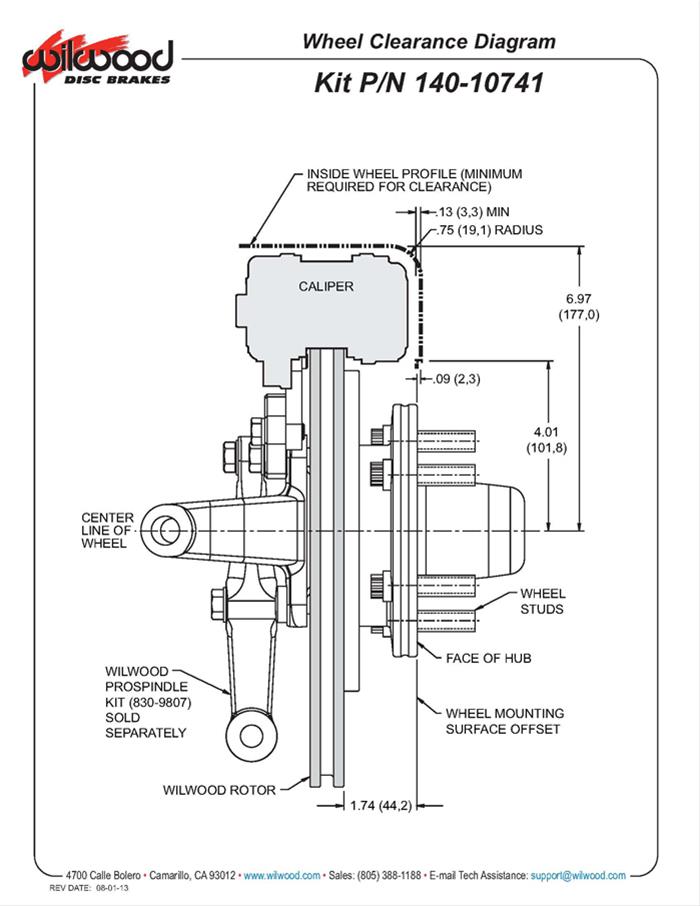 wilwood
DISC BRAKES

Wheel Clearance Diagram

Kit P/N 140-10741

INSIDE WHEEL PROFILE (MINIMUM REQUIRED FOR CLEARANCE)

.13 (3,3) MIN

.75 (19,1) RADIUS

CALIPER

6.97
(177,0)

.09 (2,3)

4.01
(101,8)

CENTER LINE OF WHEEL

WHEEL STUDS

FACE OF HUB

WILWOOD PROSPINDLE KIT (830-9807) SOLD SEPARATELY

WHEEL MOUNTING SURFACE OFFSET

WILWOOD ROTOR

1.74 (44,2)

4700 Calle Bolero • Camarillo, CA 93012 • www.wilwood.com • Sales: (805) 388-1188 • E-mail Tech Assistance: support@wilwood.com

REV DATE: 08-01-13