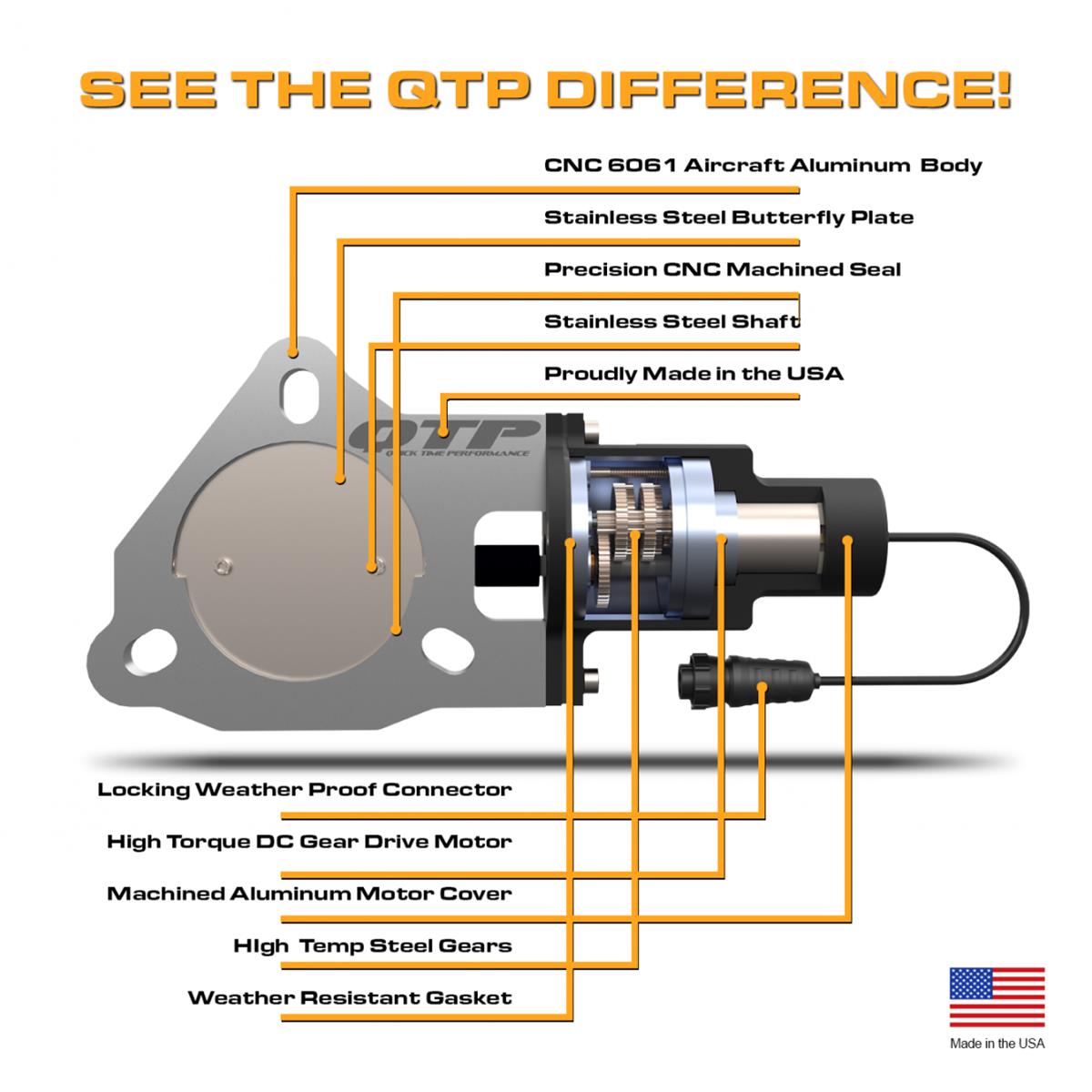 SEE THE QTP DIFFERENCE!

CNC 6061 Aircraft Aluminum Body

Stainless Steel Butterfly Plate

Precision CNC Machined Seal

Stainless Steel Shaft

Proudly Made in the USA

QTP
QUICK TIME PERFORMANCE

Locking Weather Proof Connector

High Torque DC Gear Drive Motor

Machined Aluminum Motor Cover

HIgh Temp Steel Gears

Weather Resistant Gasket

Made in the USA