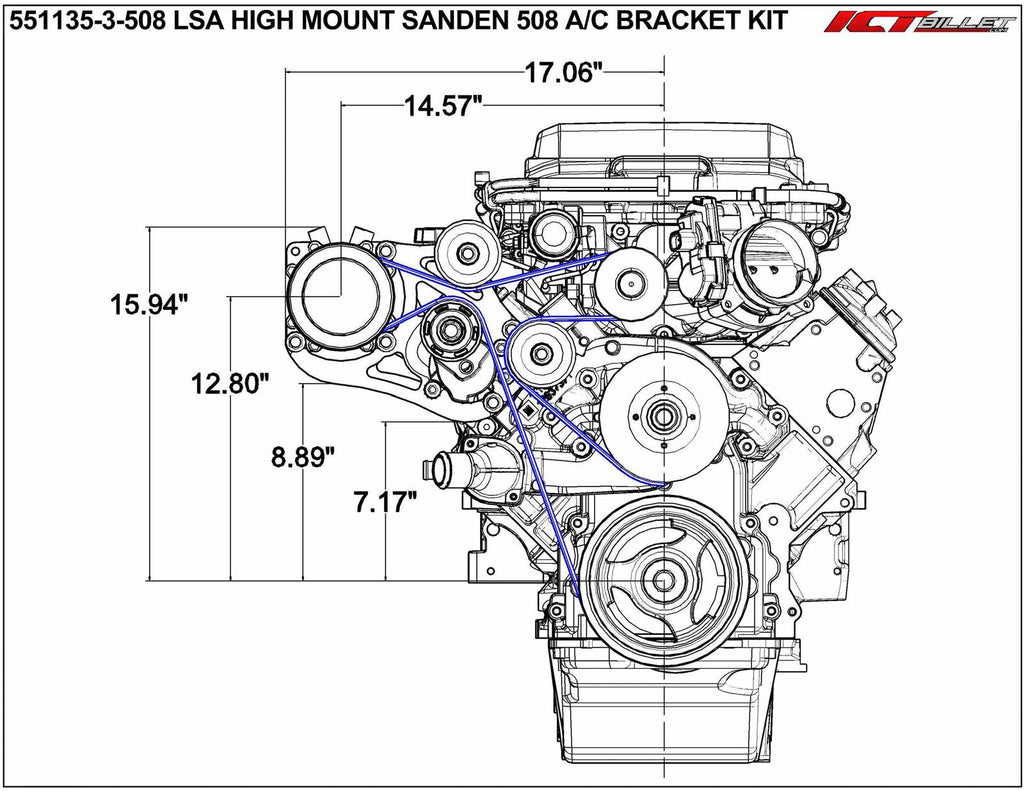 551135-3-508 LSA HIGH MOUNT SANDEN 508 A/C BRACKET KIT

ICT BILLET .COM

17.06"

14.57"

15.94"

12.80"

8.89"

7.17"