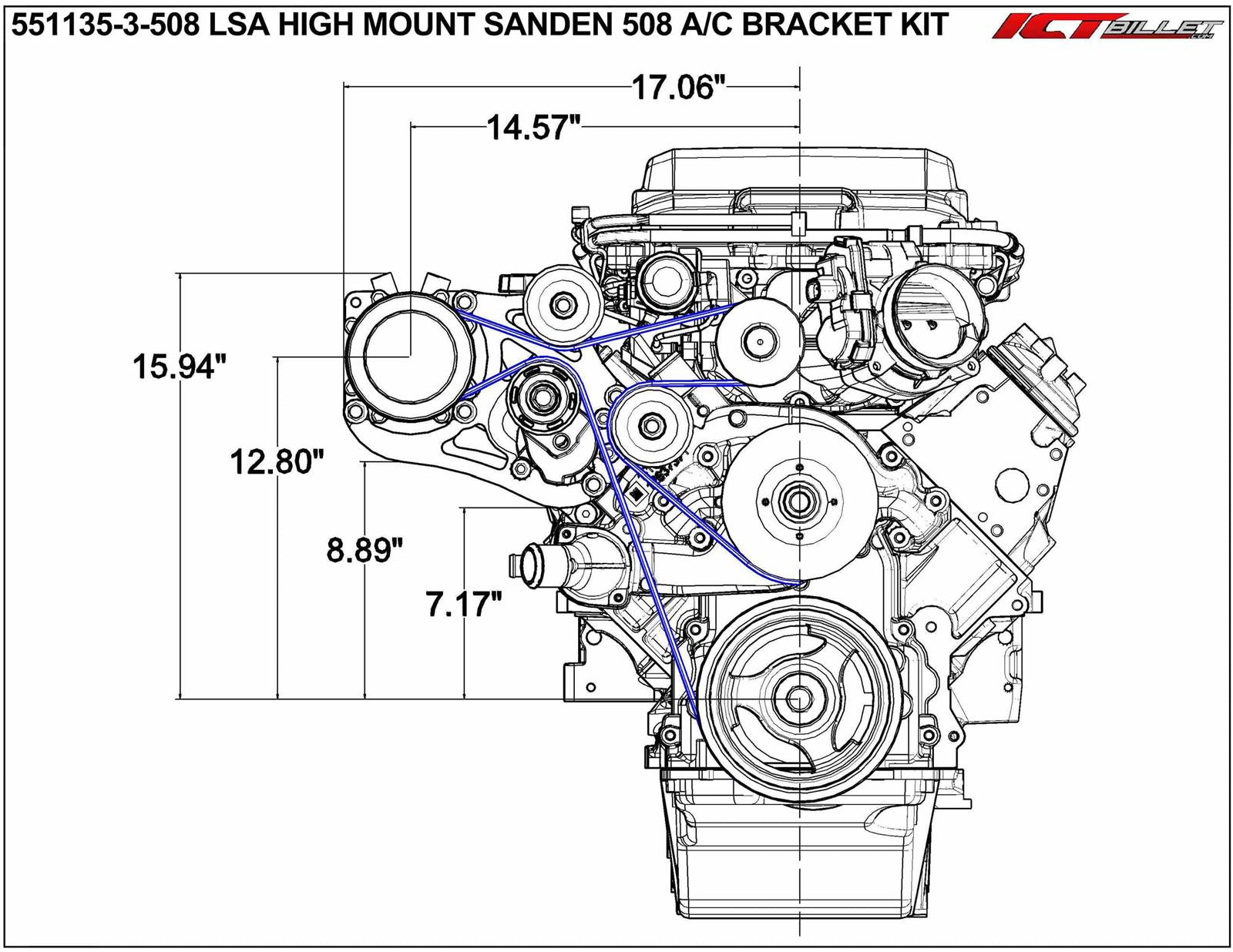 551135-3-508 LSA HIGH MOUNT SANDEN 508 A/C BRACKET KIT

ICT BILLET .COM

17.06"

14.57"

15.94"

12.80"

8.89"

7.17"