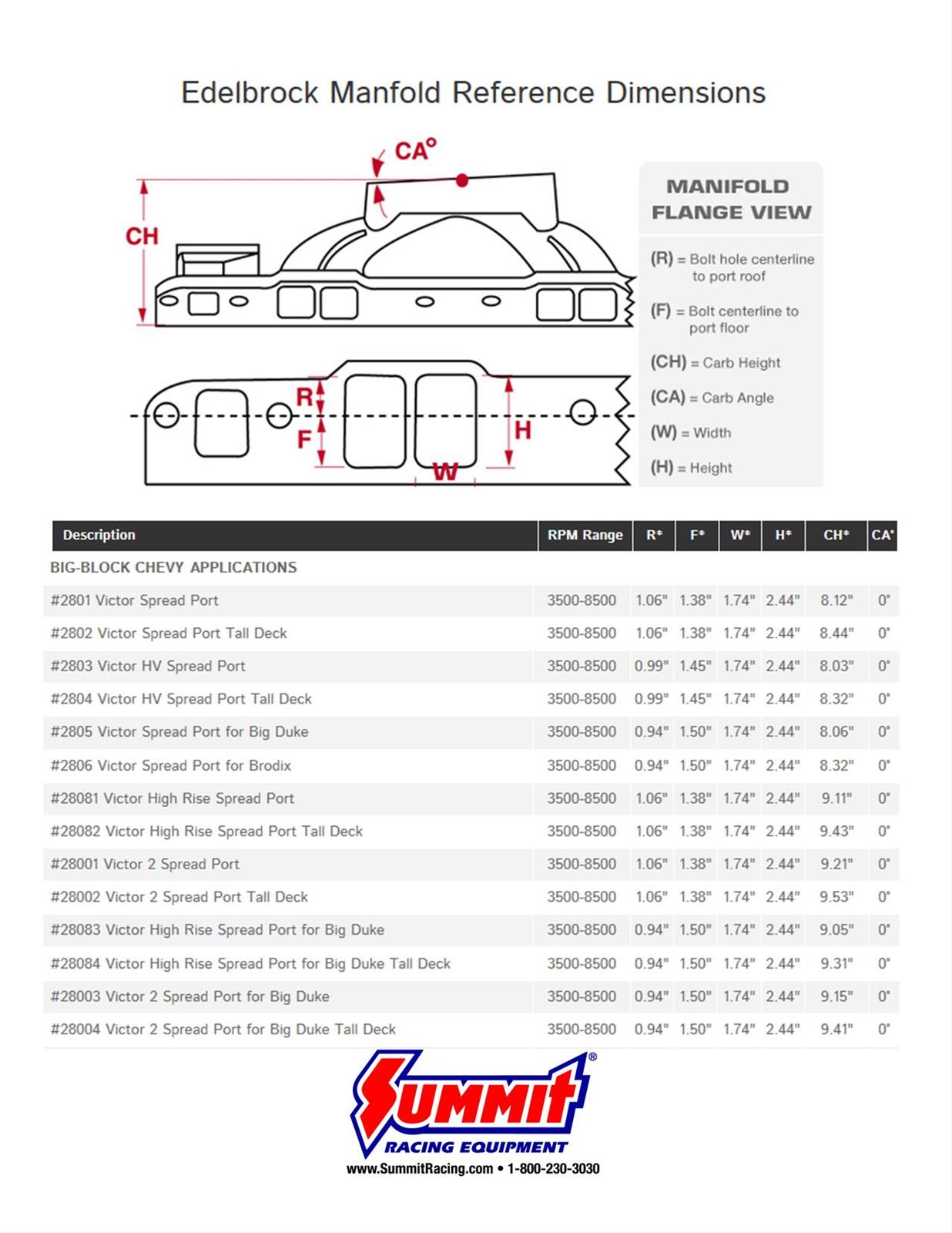 Edelbrock Manfold Reference Dimensions

CA°

CH

R

F

H

W

MANIFOLD FLANGE VIEW

(R) = Bolt hole centerline to port roof

(F) = Bolt centerline to port floor

(CH) = Carb Height

(CA) = Carb Angle

(W) = Width

(H) = Height

| Description | RPM Range | R* | F* | W* | H* | CH* | CA° |
|---|---|---|---|---|---|---|---|
| BIG-BLOCK CHEVY APPLICATIONS | | | | | | | |
| #2801 Victor Spread Port | 3500-8500 | 1.06" | 1.38" | 1.74" | 2.44" | 8.12" | 0° |
| #2802 Victor Spread Port Tall Deck | 3500-8500 | 1.06" | 1.38" | 1.74" | 2.44" | 8.44" | 0° |
| #2803 Victor HV Spread Port | 3500-8500 | 0.99" | 1.45" | 1.74" | 2.44" | 8.03" | 0° |
| #2804 Victor HV Spread Port Tall Deck | 3500-8500 | 0.99" | 1.45" | 1.74" | 2.44" | 8.32" | 0° |
| #2805 Victor Spread Port for Big Duke | 3500-8500 | 0.94" | 1.50" | 1.74" | 2.44" | 8.06" | 0° |
| #2806 Victor Spread Port for Brodix | 3500-8500 | 0.94" | 1.50" | 1.74" | 2.44" | 8.32" | 0° |
| #28081 Victor High Rise Spread Port | 3500-8500 | 1.06" | 1.38" | 1.74" | 2.44" | 9.11" | 0° |
| #28082 Victor High Rise Spread Port Tall Deck | 3500-8500 | 1.06" | 1.38" | 1.74" | 2.44" | 9.43" | 0° |
| #28001 Victor 2 Spread Port | 3500-8500 | 1.06" | 1.38" | 1.74" | 2.44" | 9.21" | 0° |
| #28002 Victor 2 Spread Port Tall Deck | 3500-8500 | 1.06" | 1.38" | 1.74" | 2.44" | 9.53" | 0° |
| #28083 Victor High Rise Spread Port for Big Duke | 3500-8500 | 0.94" | 1.50" | 1.74" | 2.44" | 9.05" | 0° |
| #28084 Victor High Rise Spread Port for Big Duke Tall Deck | 3500-8500 | 0.94" | 1.50" | 1.74" | 2.44" | 9.31" | 0° |
| #28003 Victor 2 Spread Port for Big Duke | 3500-8500 | 0.94" | 1.50" | 1.74" | 2.44" | 9.15" | 0° |
| #28004 Victor 2 Spread Port for Big Duke Tall Deck | 3500-8500 | 0.94" | 1.50" | 1.74" | 2.44" | 9.41" | 0° |

Summit®
RACING EQUIPMENT
www.SummitRacing.com • 1-800-230-3030