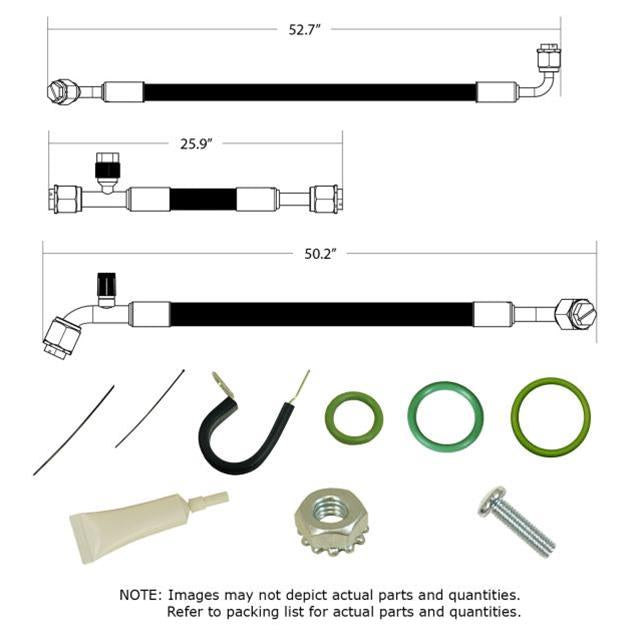 52.7"

25.9"

50.2"

NOTE: Images may not depict actual parts and quantities. Refer to packing list for actual parts and quantities.