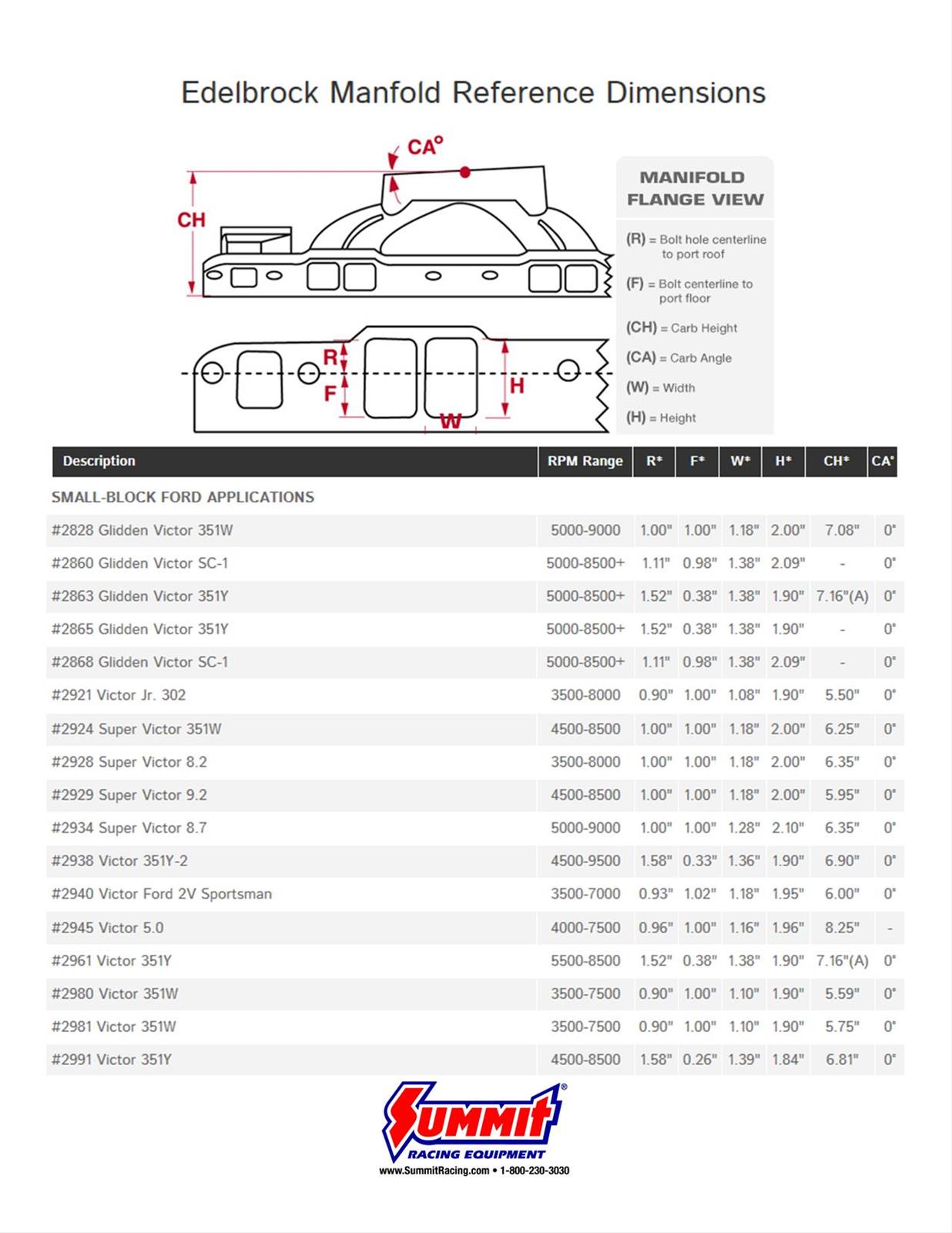 Edelbrock Manfold Reference Dimensions

CA°

CH

R

F

H

W

MANIFOLD FLANGE VIEW

(R) = Bolt hole centerline to port roof

(F) = Bolt centerline to port floor

(CH) = Carb Height

(CA) = Carb Angle

(W) = Width

(H) = Height

| Description | RPM Range | R* | F* | W* | H* | CH* | CA° |
|---|---|---|---|---|---|---|---|
| SMALL-BLOCK FORD APPLICATIONS | | | | | | | |
| #2828 Glidden Victor 351W | 5000-9000 | 1.00" | 1.00" | 1.18" | 2.00" | 7.08" | 0° |
| #2860 Glidden Victor SC-1 | 5000-8500+ | 1.11" | 0.98" | 1.38" | 2.09" | - | 0° |
| #2863 Glidden Victor 351Y | 5000-8500+ | 1.52" | 0.38" | 1.38" | 1.90" | 7.16"(A) | 0° |
| #2865 Glidden Victor 351Y | 5000-8500+ | 1.52" | 0.38" | 1.38" | 1.90" | - | 0° |
| #2868 Glidden Victor SC-1 | 5000-8500+ | 1.11" | 0.98" | 1.38" | 2.09" | - | 0° |
| #2921 Victor Jr. 302 | 3500-8000 | 0.90" | 1.00" | 1.08" | 1.90" | 5.50" | 0° |
| #2924 Super Victor 351W | 4500-8500 | 1.00" | 1.00" | 1.18" | 2.00" | 6.25" | 0° |
| #2928 Super Victor 8.2 | 3500-8000 | 1.00" | 1.00" | 1.18" | 2.00" | 6.35" | 0° |
| #2929 Super Victor 9.2 | 4500-8500 | 1.00" | 1.00" | 1.18" | 2.00" | 5.95" | 0° |
| #2934 Super Victor 8.7 | 5000-9000 | 1.00" | 1.00" | 1.28" | 2.10" | 6.35" | 0° |
| #2938 Victor 351Y-2 | 4500-9500 | 1.58" | 0.33" | 1.36" | 1.90" | 6.90" | 0° |
| #2940 Victor Ford 2V Sportsman | 3500-7000 | 0.93" | 1.02" | 1.18" | 1.95" | 6.00" | 0° |
| #2945 Victor 5.0 | 4000-7500 | 0.96" | 1.00" | 1.16" | 1.96" | 8.25" | - |
| #2961 Victor 351Y | 5500-8500 | 1.52" | 0.38" | 1.38" | 1.90" | 7.16"(A) | 0° |
| #2980 Victor 351W | 3500-7500 | 0.90" | 1.00" | 1.10" | 1.90" | 5.59" | 0° |
| #2981 Victor 351W | 3500-7500 | 0.90" | 1.00" | 1.10" | 1.90" | 5.75" | 0° |
| #2991 Victor 351Y | 4500-8500 | 1.58" | 0.26" | 1.39" | 1.84" | 6.81" | 0° |

Summit®
RACING EQUIPMENT
www.SummitRacing.com • 1-800-230-3030