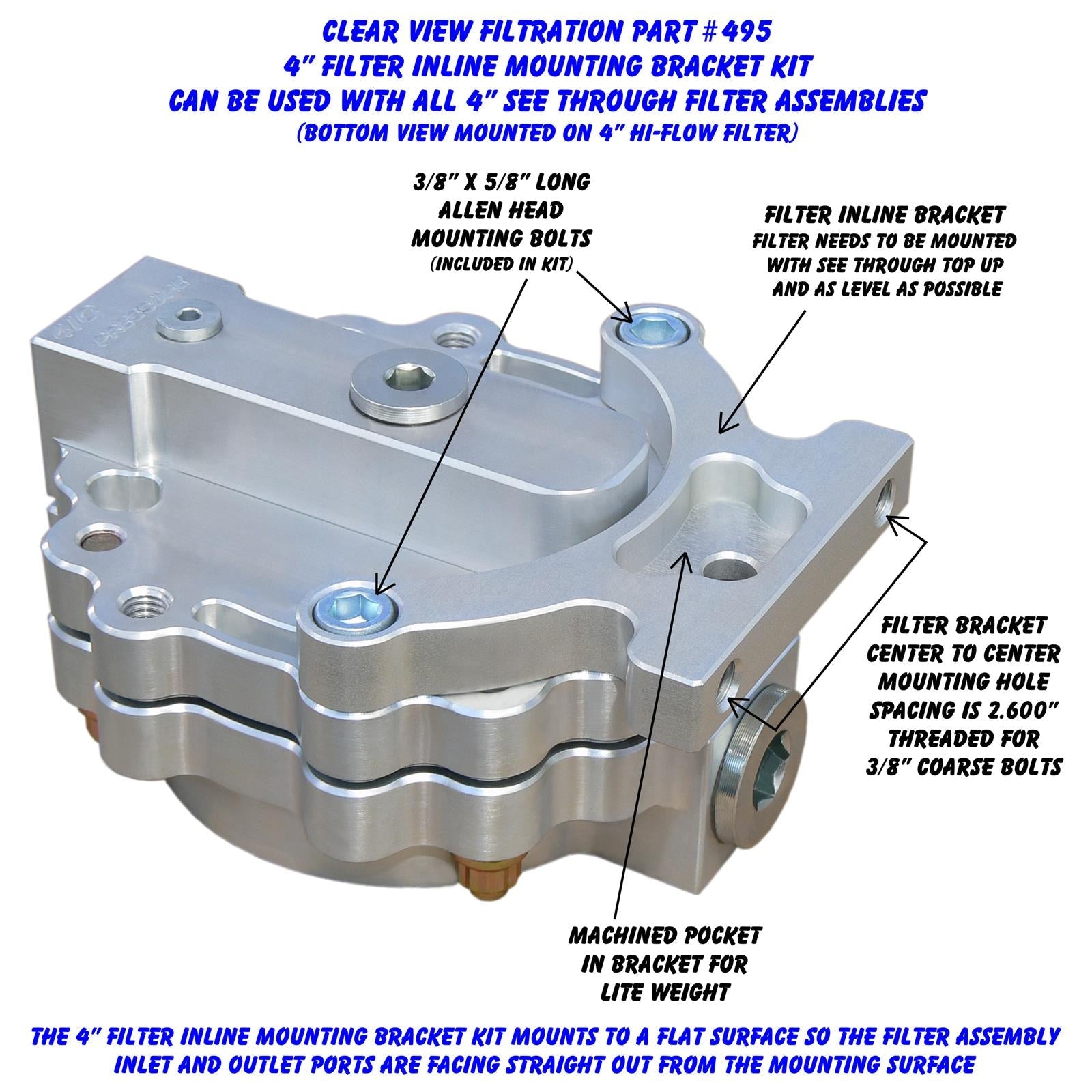 CLEAR VIEW FILTRATION PART #495
4" FILTER INLINE MOUNTING BRACKET KIT
CAN BE USED WITH ALL 4" SEE THROUGH FILTER ASSEMBLIES
(BOTTOM VIEW MOUNTED ON 4" HI-FLOW FILTER)

3/8" X 5/8" LONG ALLEN HEAD MOUNTING BOLTS
(INCLUDED IN KIT)

FILTER INLINE BRACKET
FILTER NEEDS TO BE MOUNTED WITH SEE THROUGH TOP UP AND AS LEVEL AS POSSIBLE

FILTER BRACKET CENTER TO CENTER MOUNTING HOLE SPACING IS 2.600" THREADED FOR 3/8" COARSE BOLTS

MACHINED POCKET IN BRACKET FOR LITE WEIGHT

THE 4" FILTER INLINE MOUNTING BRACKET KIT MOUNTS TO A FLAT SURFACE SO THE FILTER ASSEMBLY INLET AND OUTLET PORTS ARE FACING STRAIGHT OUT FROM THE MOUNTING SURFACE