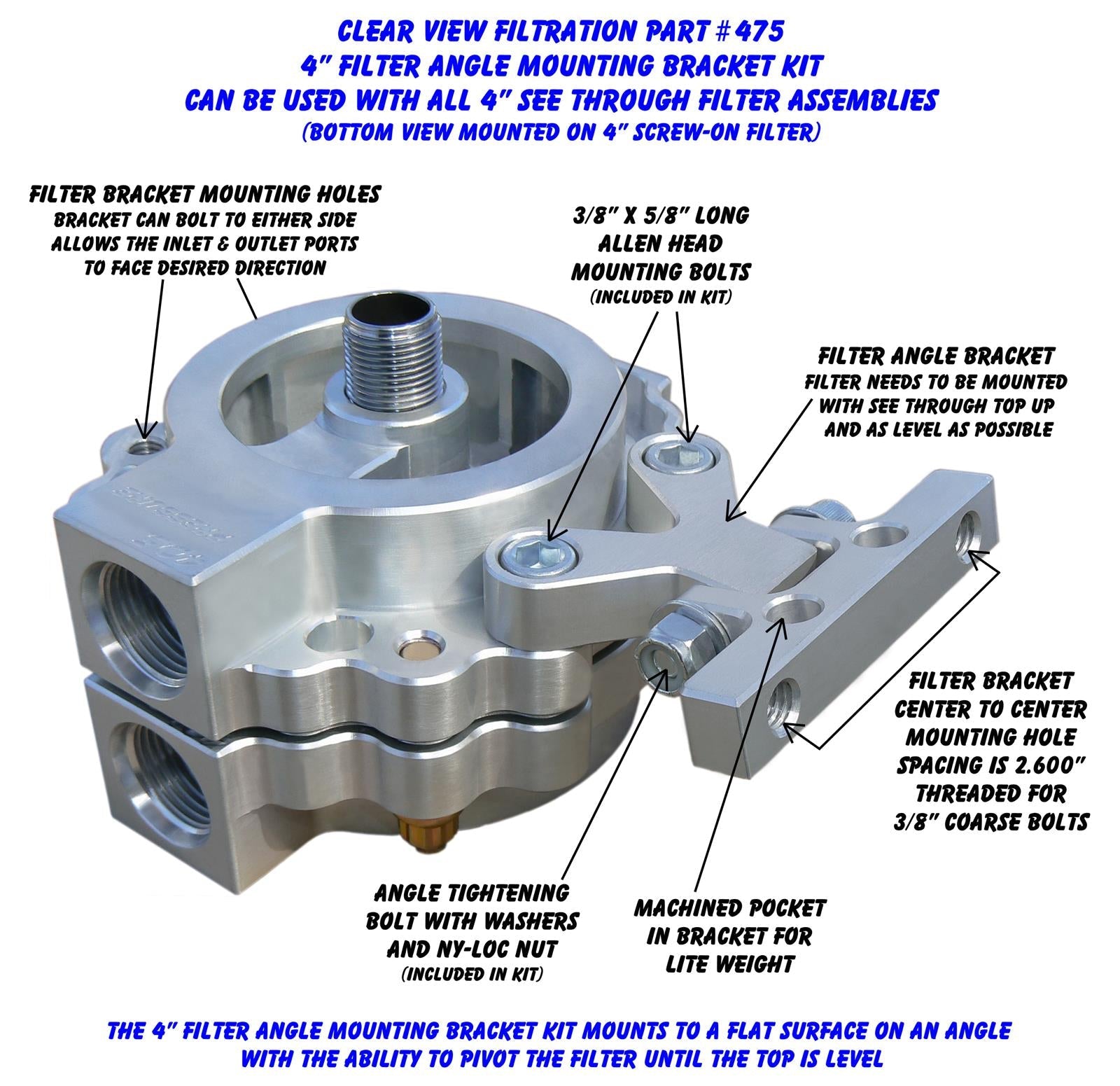 CLEAR VIEW FILTRATION PART #475
4" FILTER ANGLE MOUNTING BRACKET KIT
CAN BE USED WITH ALL 4" SEE THROUGH FILTER ASSEMBLIES
(BOTTOM VIEW MOUNTED ON 4" SCREW-ON FILTER)

FILTER BRACKET MOUNTING HOLES
BRACKET CAN BOLT TO EITHER SIDE
ALLOWS THE INLET & OUTLET PORTS
TO FACE DESIRED DIRECTION

3/8" X 5/8" LONG
ALLEN HEAD
MOUNTING BOLTS
(INCLUDED IN KIT)

FILTER ANGLE BRACKET
FILTER NEEDS TO BE MOUNTED
WITH SEE THROUGH TOP UP
AND AS LEVEL AS POSSIBLE

FILTER BRACKET
CENTER TO CENTER
MOUNTING HOLE
SPACING IS 2.600"
THREADED FOR
3/8" COARSE BOLTS

ANGLE TIGHTENING
BOLT WITH WASHERS
AND NY-LOC NUT
(INCLUDED IN KIT)

MACHINED POCKET
IN BRACKET FOR
LITE WEIGHT

THE 4" FILTER ANGLE MOUNTING BRACKET KIT MOUNTS TO A FLAT SURFACE ON AN ANGLE
WITH THE ABILITY TO PIVOT THE FILTER UNTIL THE TOP IS LEVEL