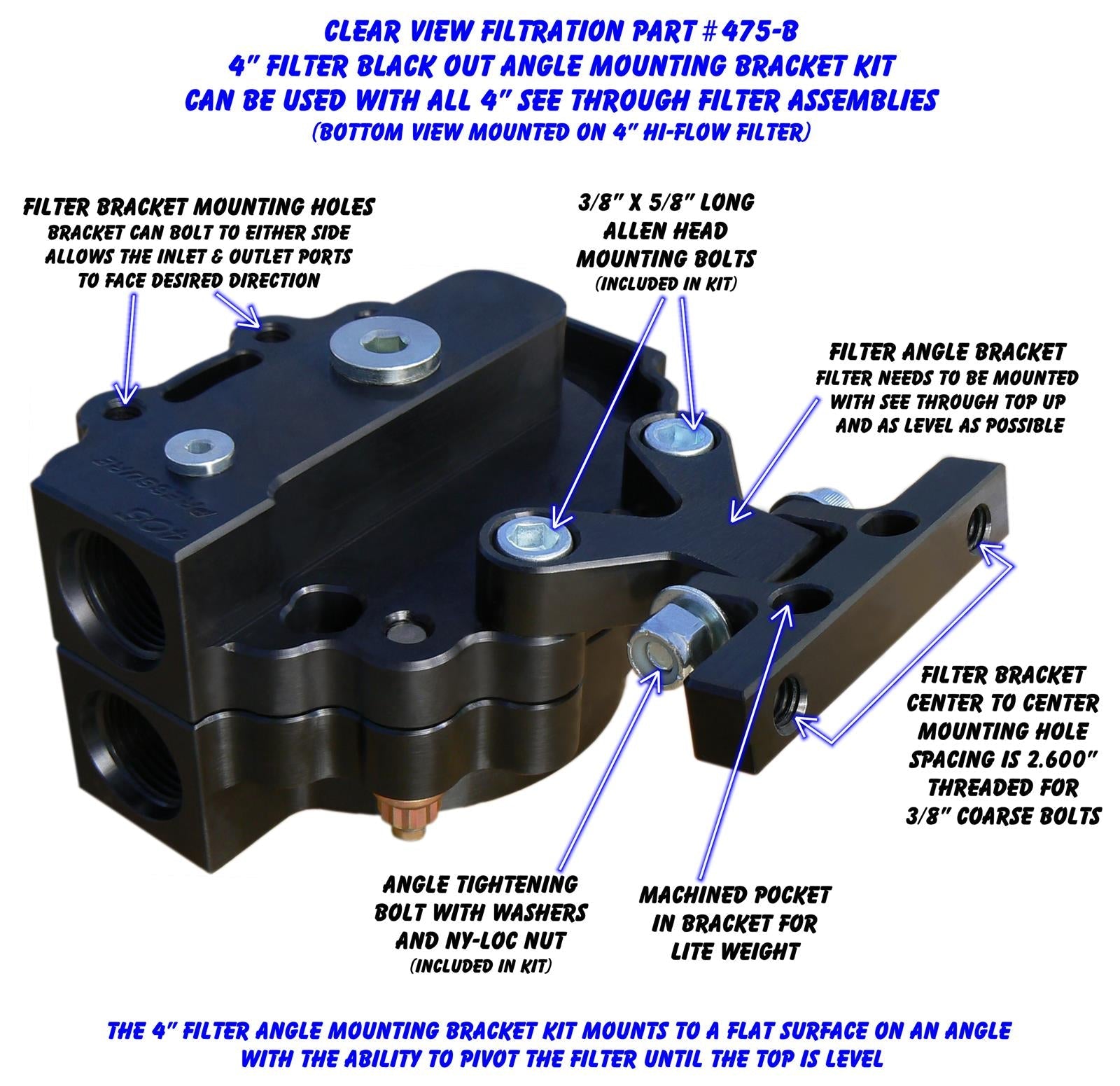 CLEAR VIEW FILTRATION PART #475-B
4" FILTER BLACK OUT ANGLE MOUNTING BRACKET KIT
CAN BE USED WITH ALL 4" SEE THROUGH FILTER ASSEMBLIES
(BOTTOM VIEW MOUNTED ON 4" HI-FLOW FILTER)

FILTER BRACKET MOUNTING HOLES
BRACKET CAN BOLT TO EITHER SIDE
ALLOWS THE INLET & OUTLET PORTS
TO FACE DESIRED DIRECTION

3/8" X 5/8" LONG
ALLEN HEAD
MOUNTING BOLTS
(INCLUDED IN KIT)

FILTER ANGLE BRACKET
FILTER NEEDS TO BE MOUNTED
WITH SEE THROUGH TOP UP
AND AS LEVEL AS POSSIBLE

PRESSURE
405

FILTER BRACKET
CENTER TO CENTER
MOUNTING HOLE
SPACING IS 2.600"
THREADED FOR
3/8" COARSE BOLTS

ANGLE TIGHTENING
BOLT WITH WASHERS
AND NY-LOC NUT
(INCLUDED IN KIT)

MACHINED POCKET
IN BRACKET FOR
LITE WEIGHT

THE 4" FILTER ANGLE MOUNTING BRACKET KIT MOUNTS TO A FLAT SURFACE ON AN ANGLE
WITH THE ABILITY TO PIVOT THE FILTER UNTIL THE TOP IS LEVEL