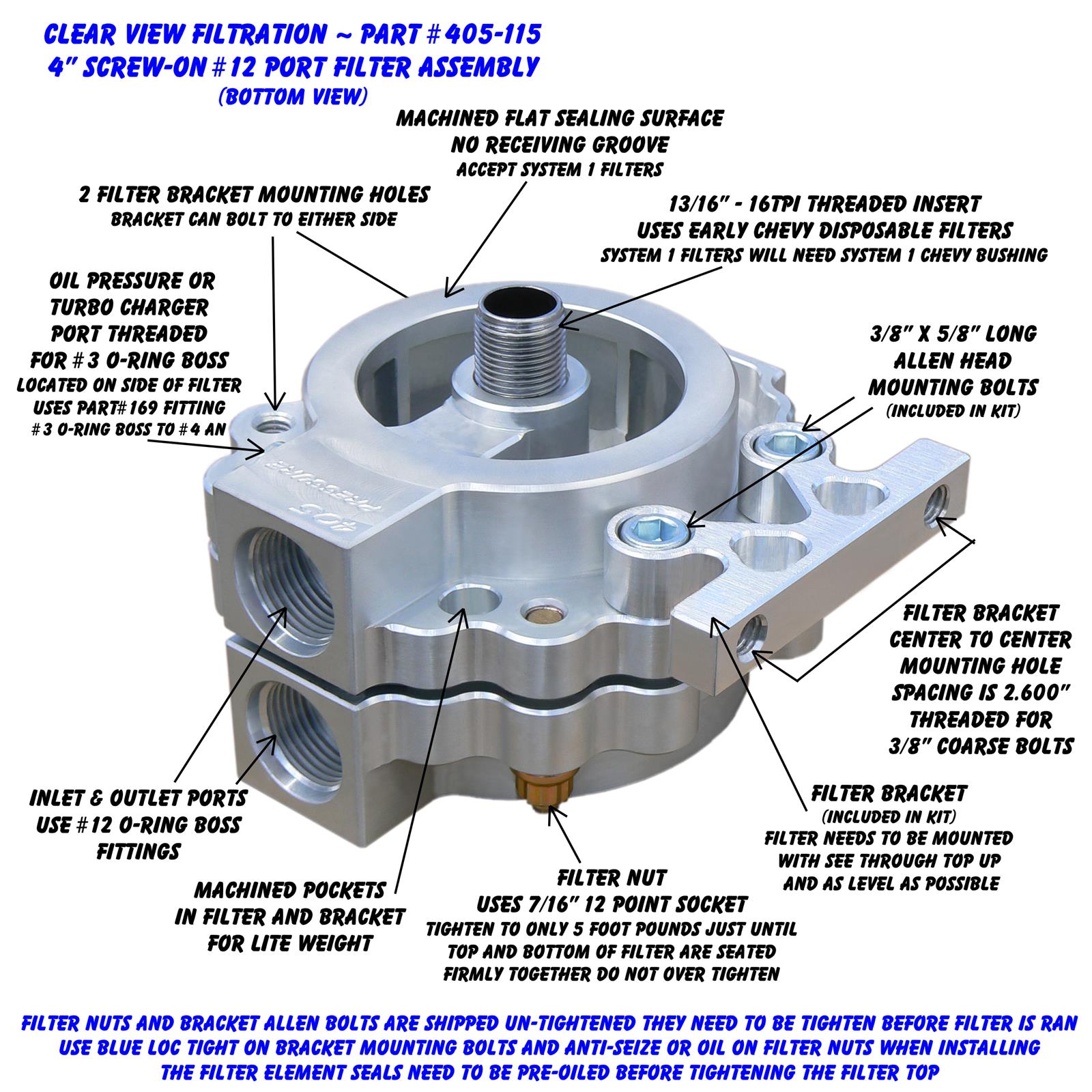 CLEAR VIEW FILTRATION ~ PART #405-115
4" SCREW-ON #12 PORT FILTER ASSEMBLY
(BOTTOM VIEW)

MACHINED FLAT SEALING SURFACE
NO RECEIVING GROOVE
ACCEPT SYSTEM 1 FILTERS

2 FILTER BRACKET MOUNTING HOLES
BRACKET CAN BOLT TO EITHER SIDE

13/16" - 16TPI THREADED INSERT
USES EARLY CHEVY DISPOSABLE FILTERS
SYSTEM 1 FILTERS WILL NEED SYSTEM 1 CHEVY BUSHING

OIL PRESSURE OR
TURBO CHARGER
PORT THREADED
FOR #3 O-RING BOSS
LOCATED ON SIDE OF FILTER
USES PART#169 FITTING
#3 O-RING BOSS TO #4 AN

3/8" X 5/8" LONG
ALLEN HEAD
MOUNTING BOLTS
(INCLUDED IN KIT)

405 PRESSURE

FILTER BRACKET
CENTER TO CENTER
MOUNTING HOLE
SPACING IS 2.600"
THREADED FOR
3/8" COARSE BOLTS

INLET & OUTLET PORTS
USE #12 O-RING BOSS
FITTINGS

FILTER BRACKET
(INCLUDED IN KIT)
FILTER NEEDS TO BE MOUNTED
WITH SEE THROUGH TOP UP
AND AS LEVEL AS POSSIBLE

MACHINED POCKETS
IN FILTER AND BRACKET
FOR LITE WEIGHT

FILTER NUT
USES 7/16" 12 POINT SOCKET
TIGHTEN TO ONLY 5 FOOT POUNDS JUST UNTIL
TOP AND BOTTOM OF FILTER ARE SEATED
FIRMLY TOGETHER DO NOT OVER TIGHTEN

FILTER NUTS AND BRACKET ALLEN BOLTS ARE SHIPPED UN-TIGHTENED THEY NEED TO BE TIGHTEN BEFORE FILTER IS RAN
USE BLUE LOC TIGHT ON BRACKET MOUNTING BOLTS AND ANTI-SEIZE OR OIL ON FILTER NUTS WHEN INSTALLING
THE FILTER ELEMENT SEALS NEED TO BE PRE-OILED BEFORE TIGHTENING THE FILTER TOP